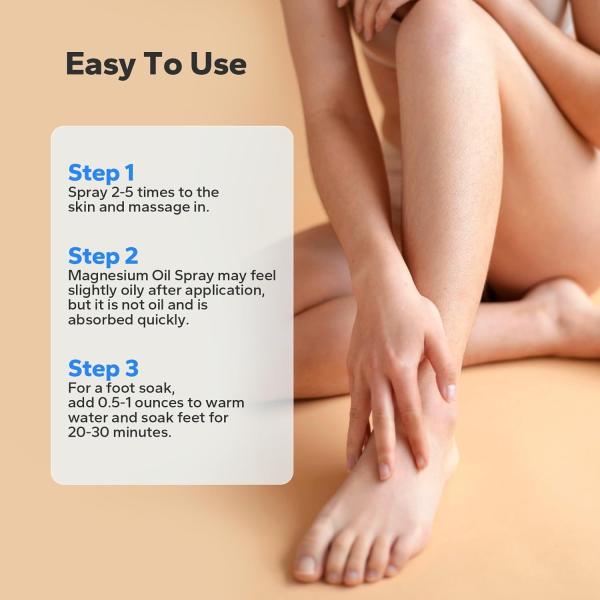 Easy To Use

Step 1
Spray 2-5 times to the skin and massage in.

Step 2
Magnesium Oil Spray may feel slightly oily after application, but it is not oil and is absorbed quickly.

Step 3
For a foot soak,
add 0.5-1 ounces to warm water and soak feet for 20-30 minutes.